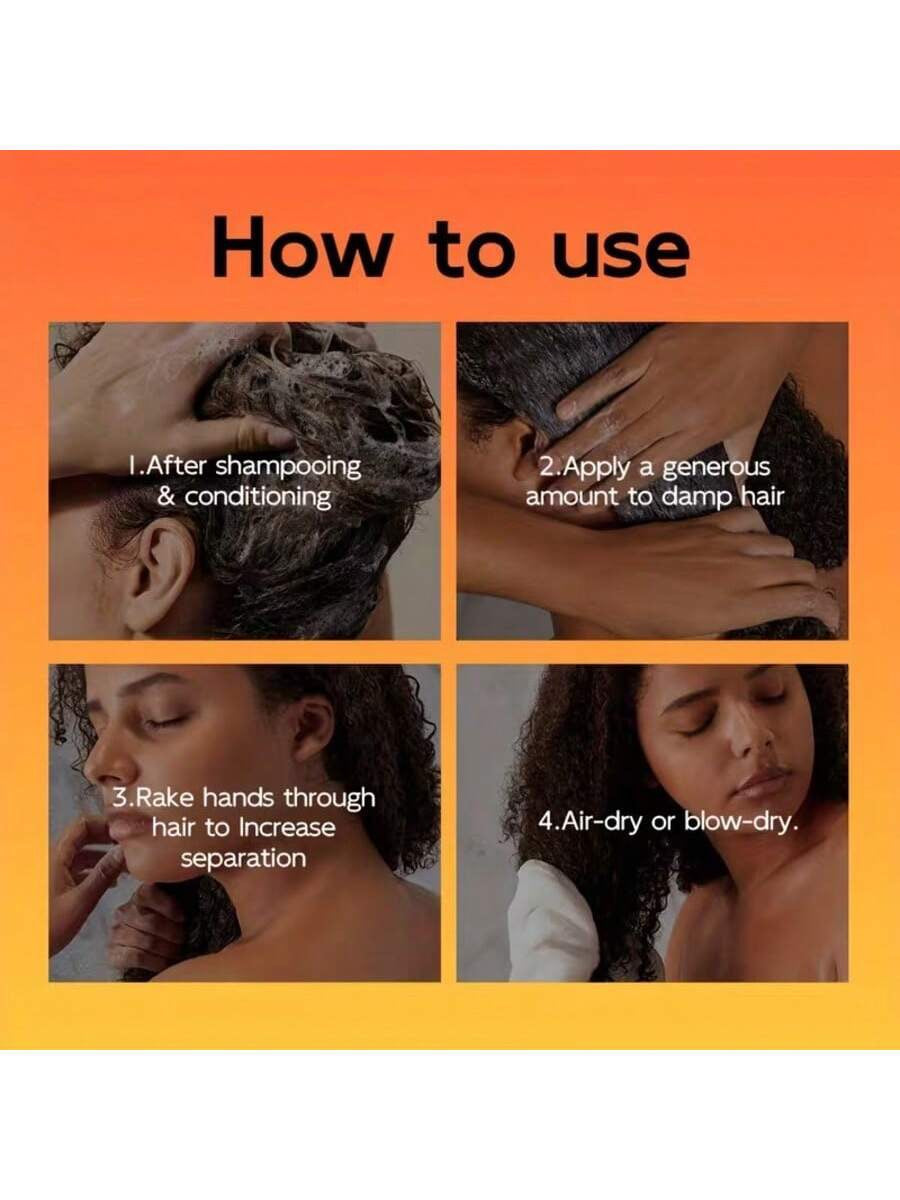 How to use

1.After shampooing & conditioning

2.Apply a generous amount to damp hair

3.Rake hands through hair to Increase separation

4.Air-dry or blow-dry.